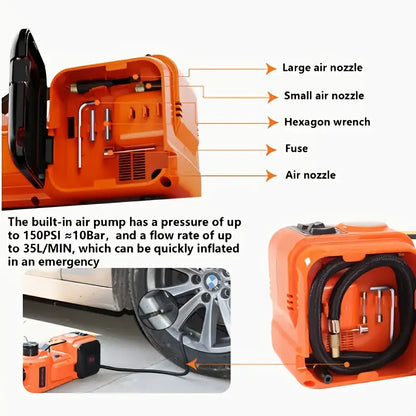 Large air nozzle

Small air nozzle

Hexagon wrench

Fuse

Air nozzle

The built-in air pump has a pressure of up to 150PSI ≈10Bar, and a flow rate of up to 35L/MIN, which can be quickly inflated in an emergency