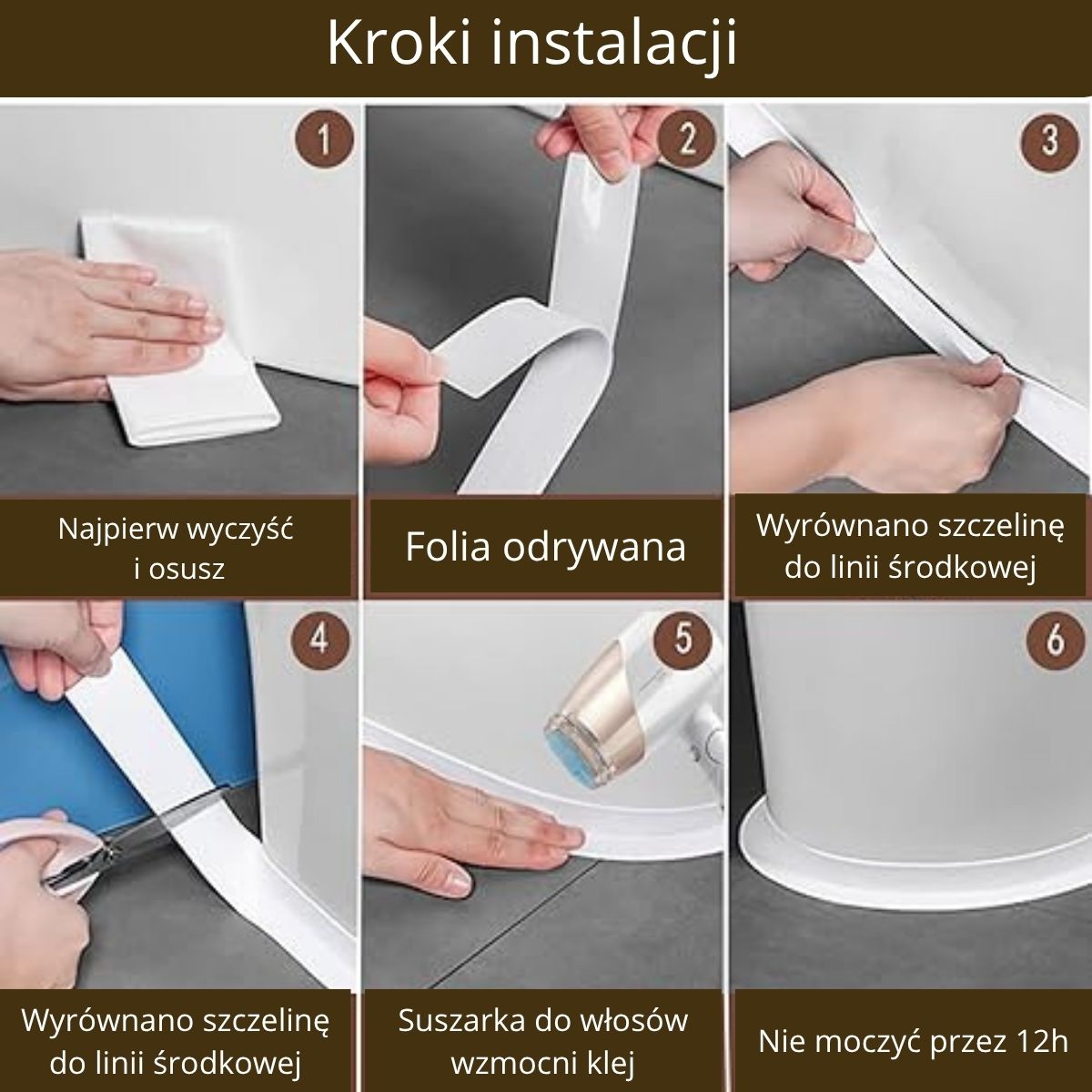 Kroki instalacji

1

Najpierw wyczyść i osusz

2

Folia odrywana

3

Wyrównano szczelinę do linii środkowej

4

Wyrównano szczelinę do linii środkowej

5

Suszarka do włosów wzmocni klej

6

Nie moczyć przez 12h